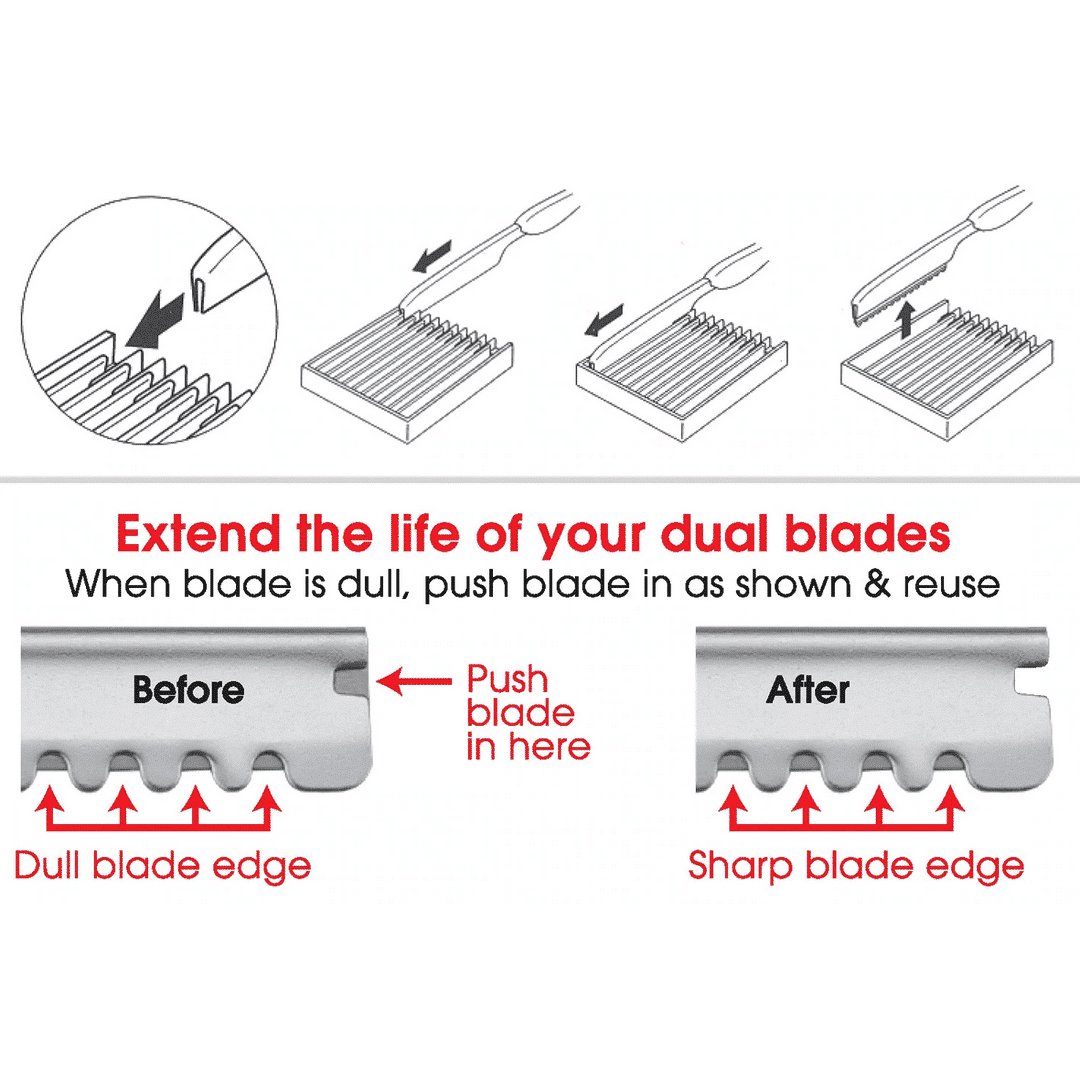 Extend the life of your dual blades
When blade is dull, push blade in as shown & reuse

Before

Push blade in here

Dull blade edge

After

Sharp blade edge